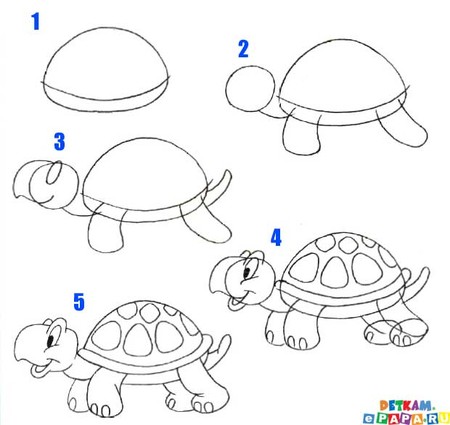 1

2

3

4

5

DETKAM.
ePAPA.RU