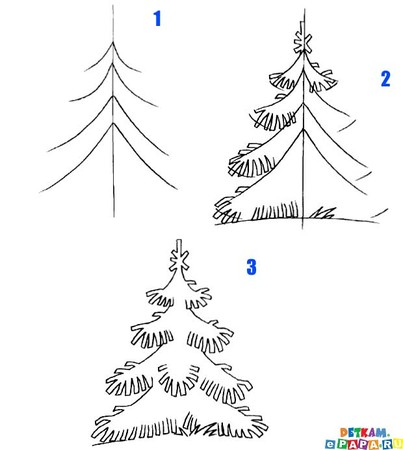 1

2

3

DETKAM.
ePAPA.RU