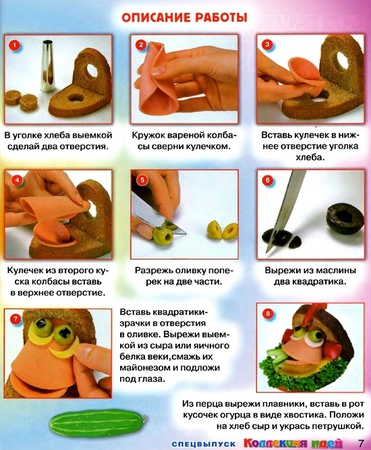 ОПИСАНИЕ РАБОТЫ

1

В уголке хлеба выемкой сделай два отверстия.

2

Кружок вареной колбасы сверни кулечком.

3

Вставь кулечек в нижнее отверстие уголка хлеба.

4

Кулечек из второго куска колбасы вставь в верхнее отверстие.

5

Разрежь оливку поперек на две части.

6

Вырежи из маслины два квадратика.

7

Вставь квадратики-зрачки в отверстия в оливке. Вырежи выемкой из сыра или яичного белка веки,смажь их майонезом и подложи под глаза.

8

Из перца вырежи плавники, вставь в рот кусочек огурца в виде хвостика. Положи на хлеб сыр и укрась петрушкой.

СПЕЦВЫПУСК Коллекция идей 7