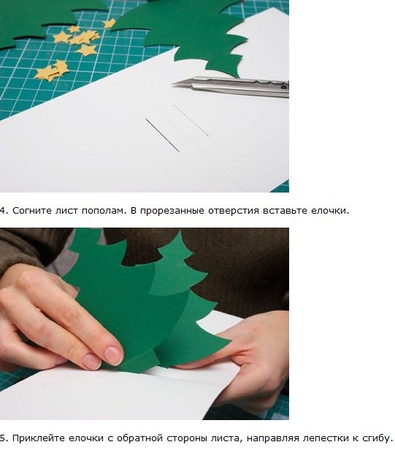 4. Согните лист пополам. В прорезанные отверстия вставьте елочки.

5. Приклейте елочки с обратной стороны листа, направляя лепестки к сгибу.